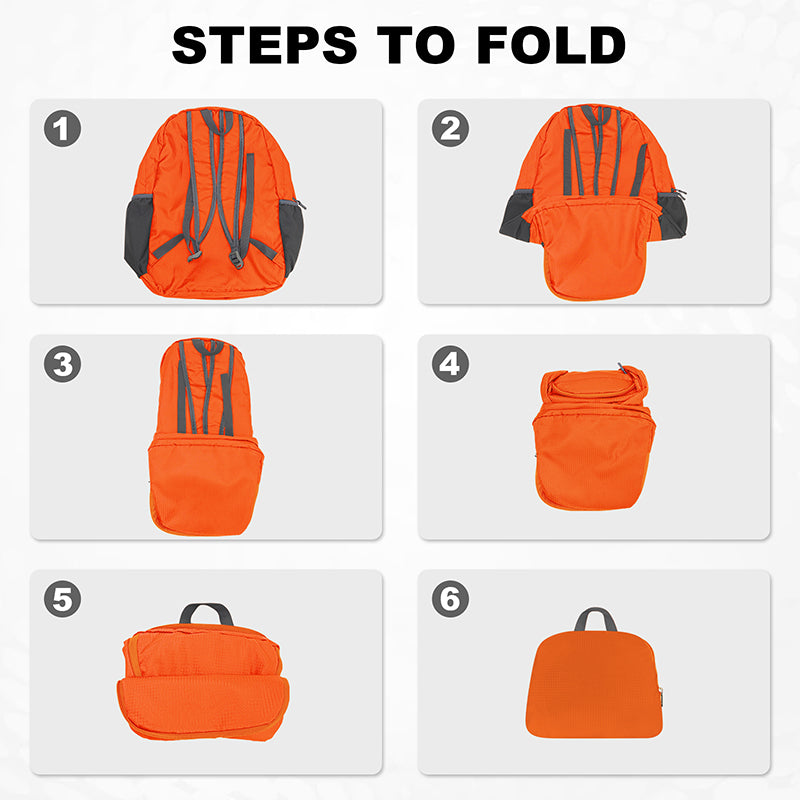 STEPS TO FOLD

1

2

3

4

5

6